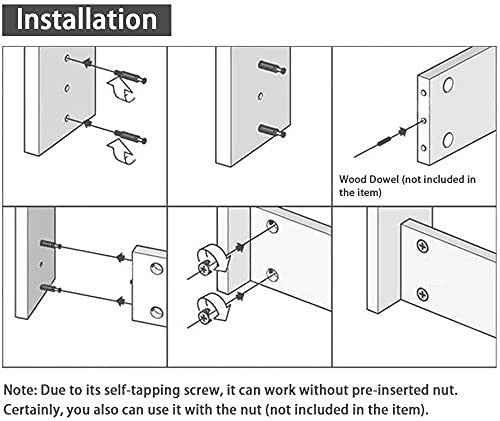 Installation

Wood Dowel (not included in the item)

Note: Due to its self-tapping screw, it can work without pre-inserted nut. Certainly, you also can use it with the nut (not included in the item).