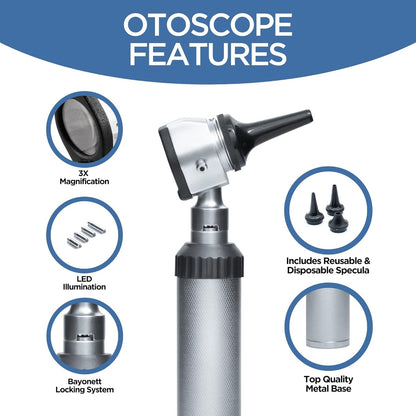 OTOSCOPE FEATURES

3X Magnification

LED Illumination

Bayonett Locking System

Includes Reusable & Disposable Specula

Top Quality Metal Base