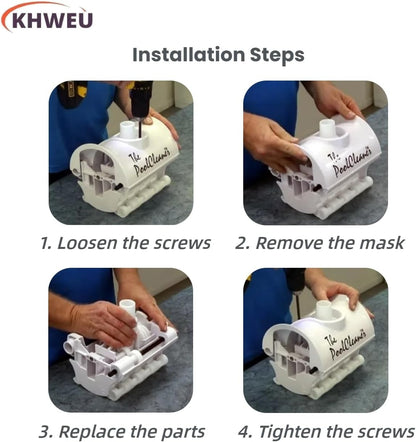 KHWEU

Installation Steps

The PoolCleaner

1. Loosen the screws

The PoolCleaner

2. Remove the mask

3. Replace the parts

The PoolCleaner

4. Tighten the screws