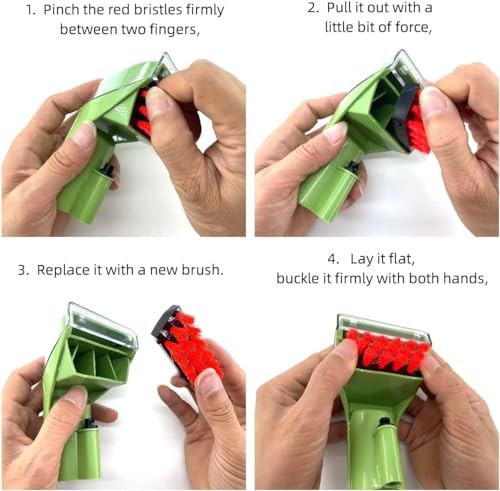 1. Pinch the red bristles firmly between two fingers,

2. Pull it out with a little bit of force,

3. Replace it with a new brush.

4. Lay it flat, buckle it firmly with both hands,