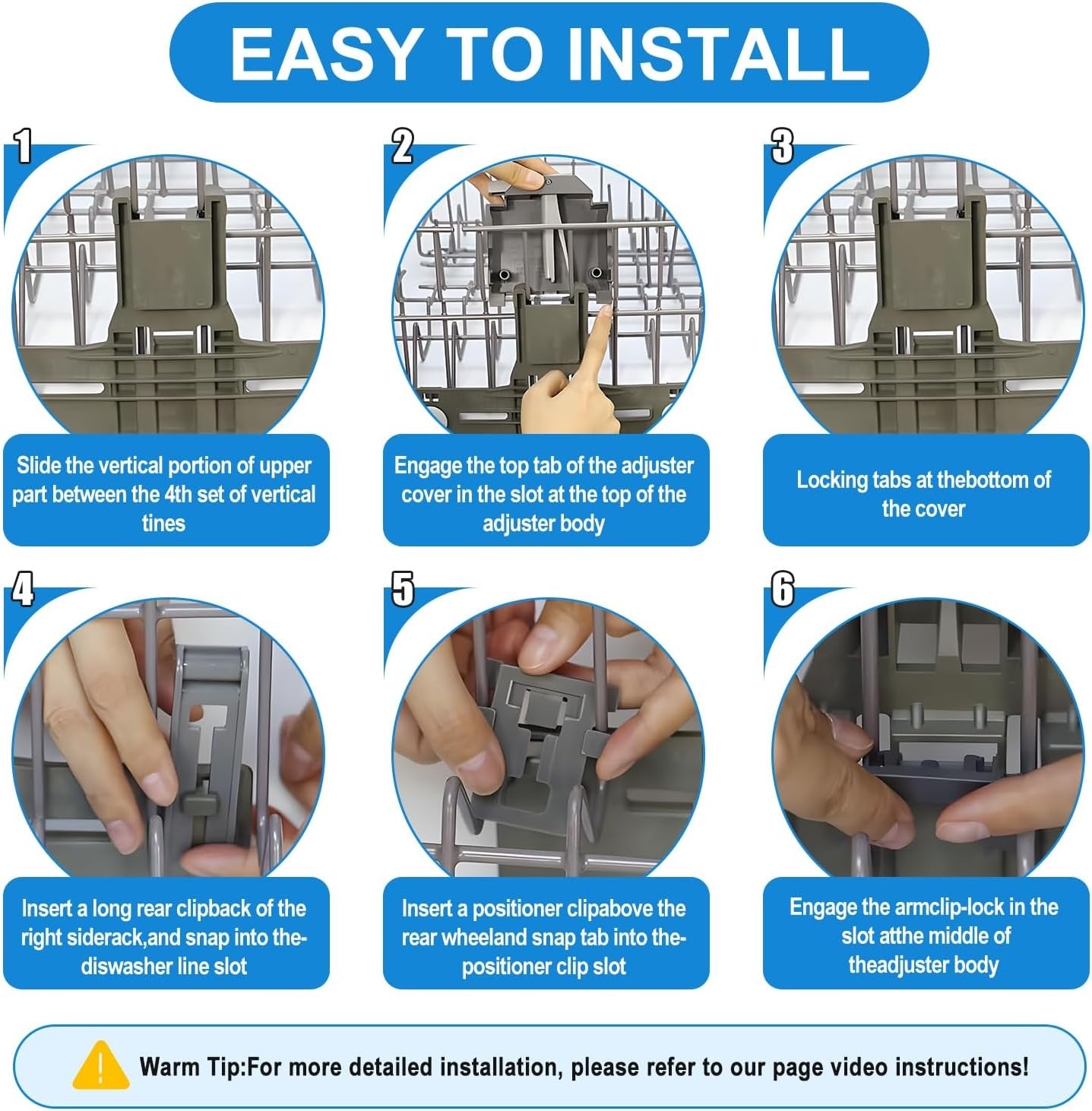 EASY TO INSTALL

1

Slide the vertical portion of upper part between the 4th set of vertical tines

2

Engage the top tab of the adjuster cover in the slot at the top of the adjuster body

3

Locking tabs at thebottom of the cover

4

Insert a long rear clipback of the right siderack,and snap into the-diswasher line slot

5

Insert a positioner clipabove the rear wheeland snap tab into the-positioner clip slot

6

Engage the armclip-lock in the slot atthe middle of theadjuster body

Warm Tip:For more detailed installation, please refer to our page video instructions!