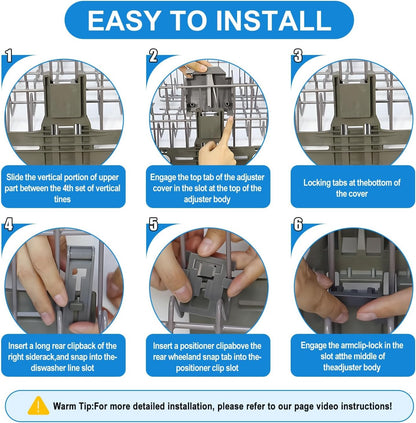 EASY TO INSTALL

1

Slide the vertical portion of upper part between the 4th set of vertical tines

2

Engage the top tab of the adjuster cover in the slot at the top of the adjuster body

3

Locking tabs at thebottom of the cover

4

Insert a long rear clipback of the right siderack,and snap into the-diswasher line slot

5

Insert a positioner clipabove the rear wheeland snap tab into the-positioner clip slot

6

Engage the armclip-lock in the slot atthe middle of theadjuster body

Warm Tip:For more detailed installation, please refer to our page video instructions!