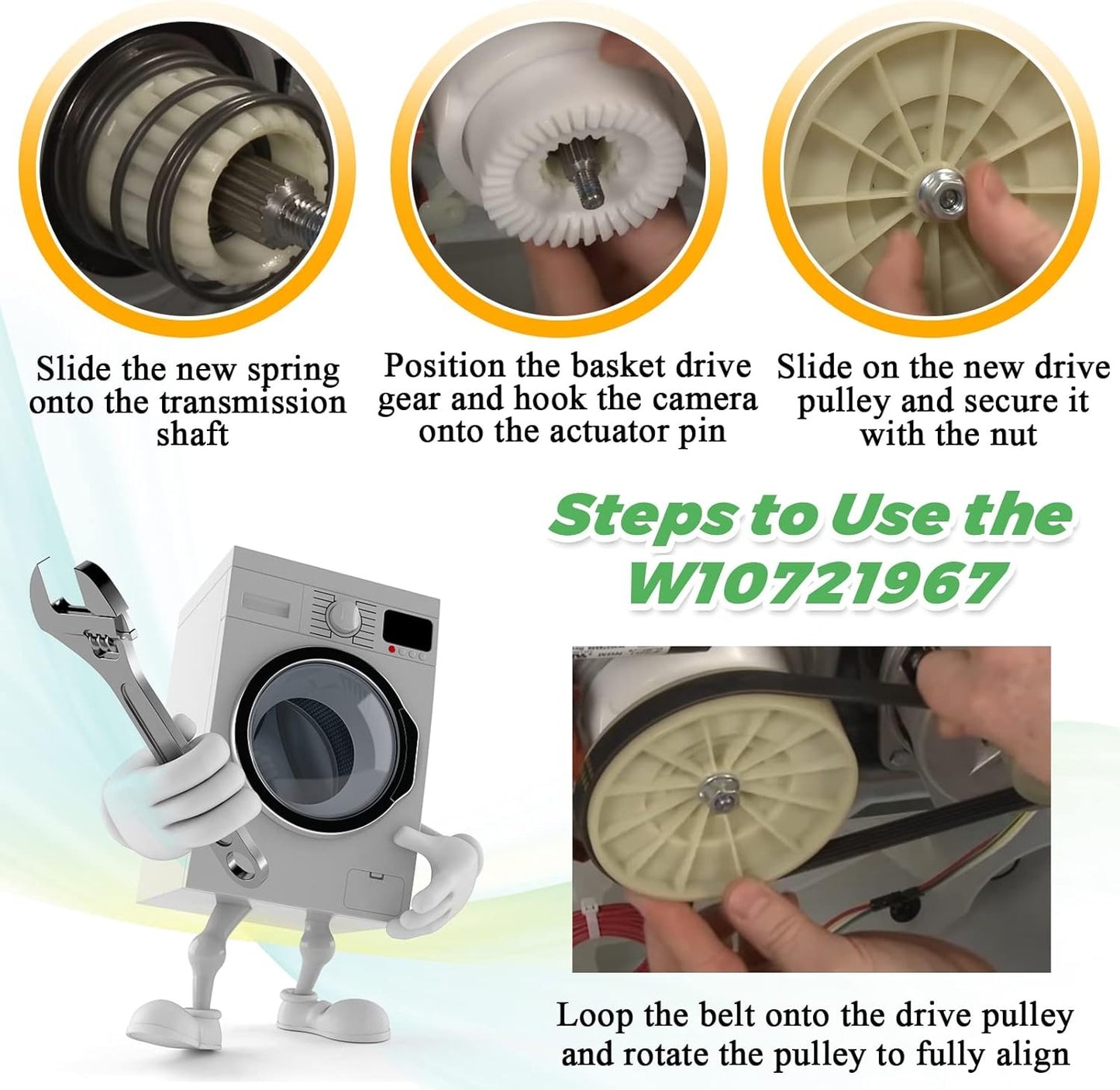 Slide the new spring onto the transmission shaft

Position the basket drive gear and hook the camera onto the actuator pin

Slide on the new drive pulley and secure it with the nut

Steps to Use the W10721967

Loop the belt onto the drive pulley and rotate the pulley to fully align