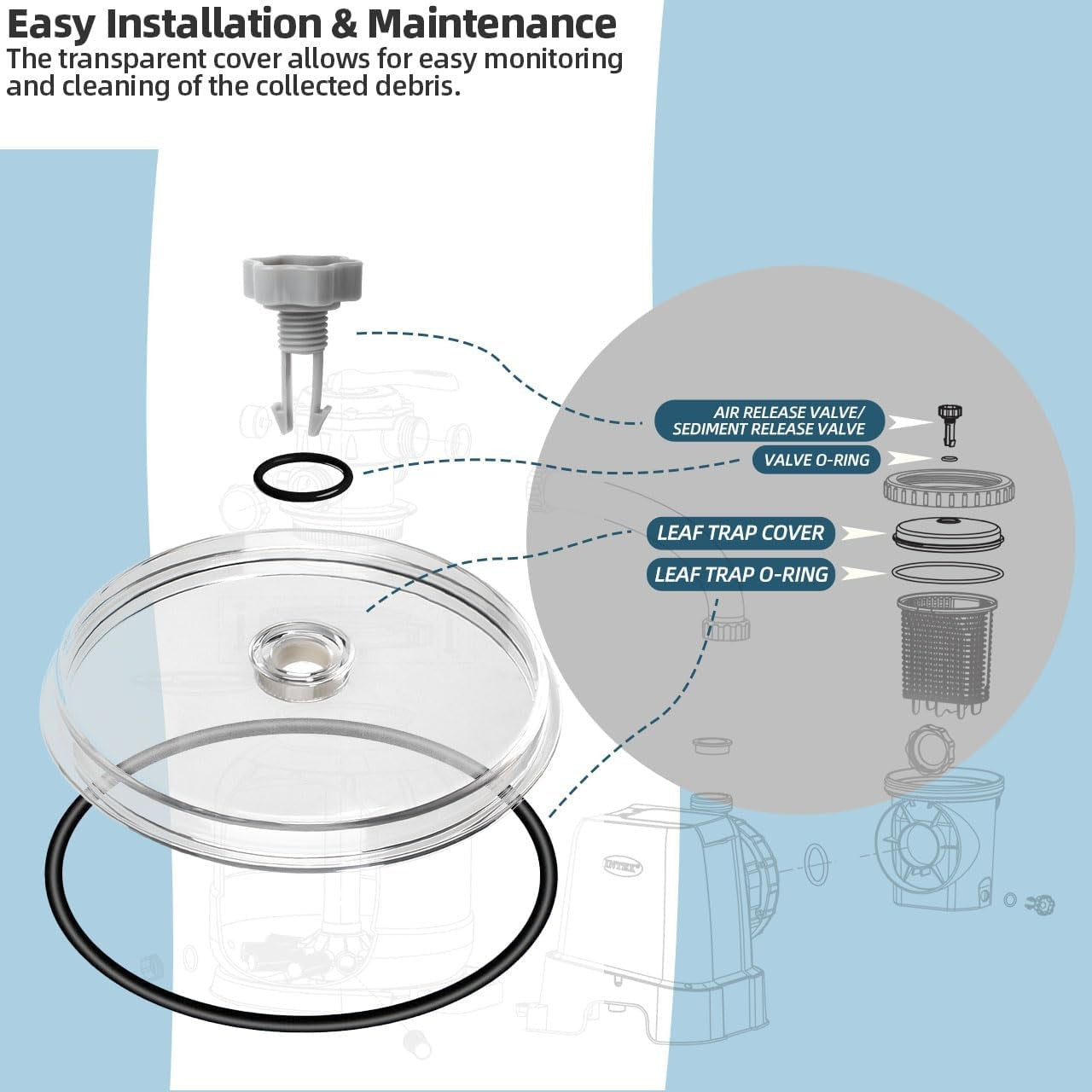 Easy Installation & Maintenance
The transparent cover allows for easy monitoring and cleaning of the collected debris.

AIR RELEASE VALVE/
SEDIMENT RELEASE VALVE

VALVE O-RING

LEAF TRAP COVER

LEAF TRAP O-RING

INTEX