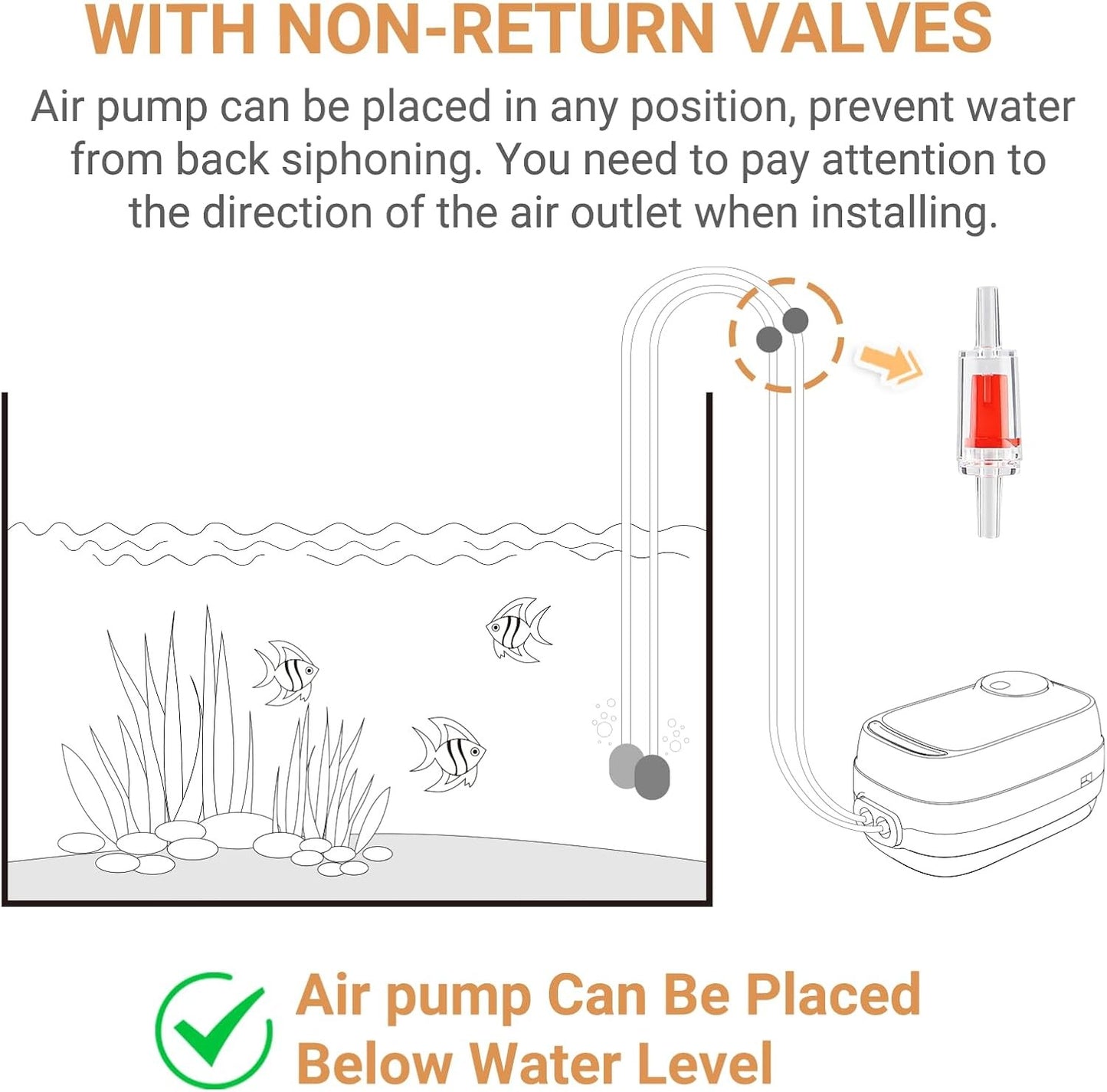 WITH NON-RETURN VALVES

Air pump can be placed in any position, prevent water from back siphoning. You need to pay attention to the direction of the air outlet when installing.

Air pump Can Be Placed Below Water Level