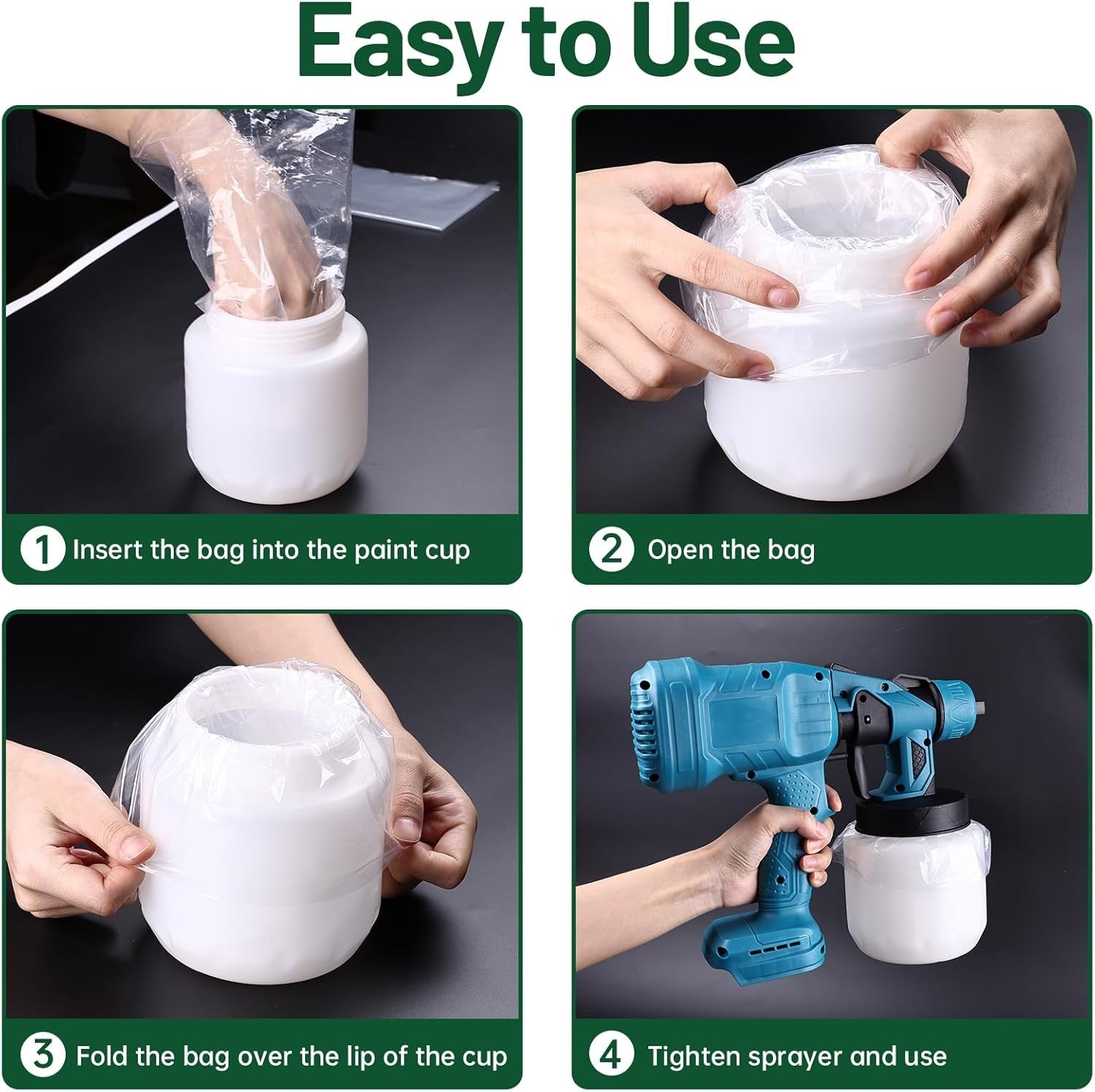 Easy to Use

1 Insert the bag into the paint cup

2 Open the bag

3 Fold the bag over the lip of the cup

4 Tighten sprayer and use