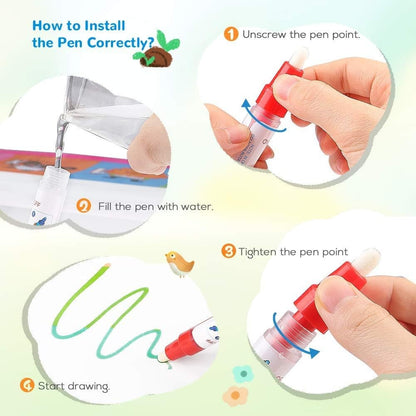 How to Install the Pen Correctly?

1 Unscrew the pen point.

2 Fill the pen with water.

3 Tighten the pen point

4 Start drawing.