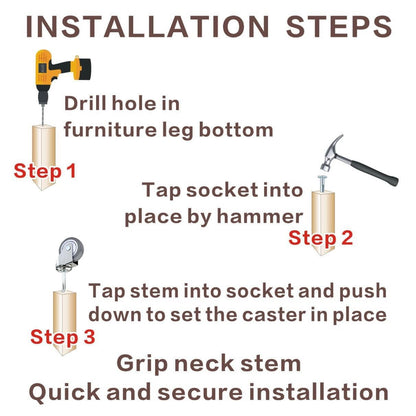 INSTALLATION STEPS

Drill hole in furniture leg bottom

Step 1

Tap socket into place by hammer

Step 2

Tap stem into socket and push down to set the caster in place

Step 3

Grip neck stem
Quick and secure installation