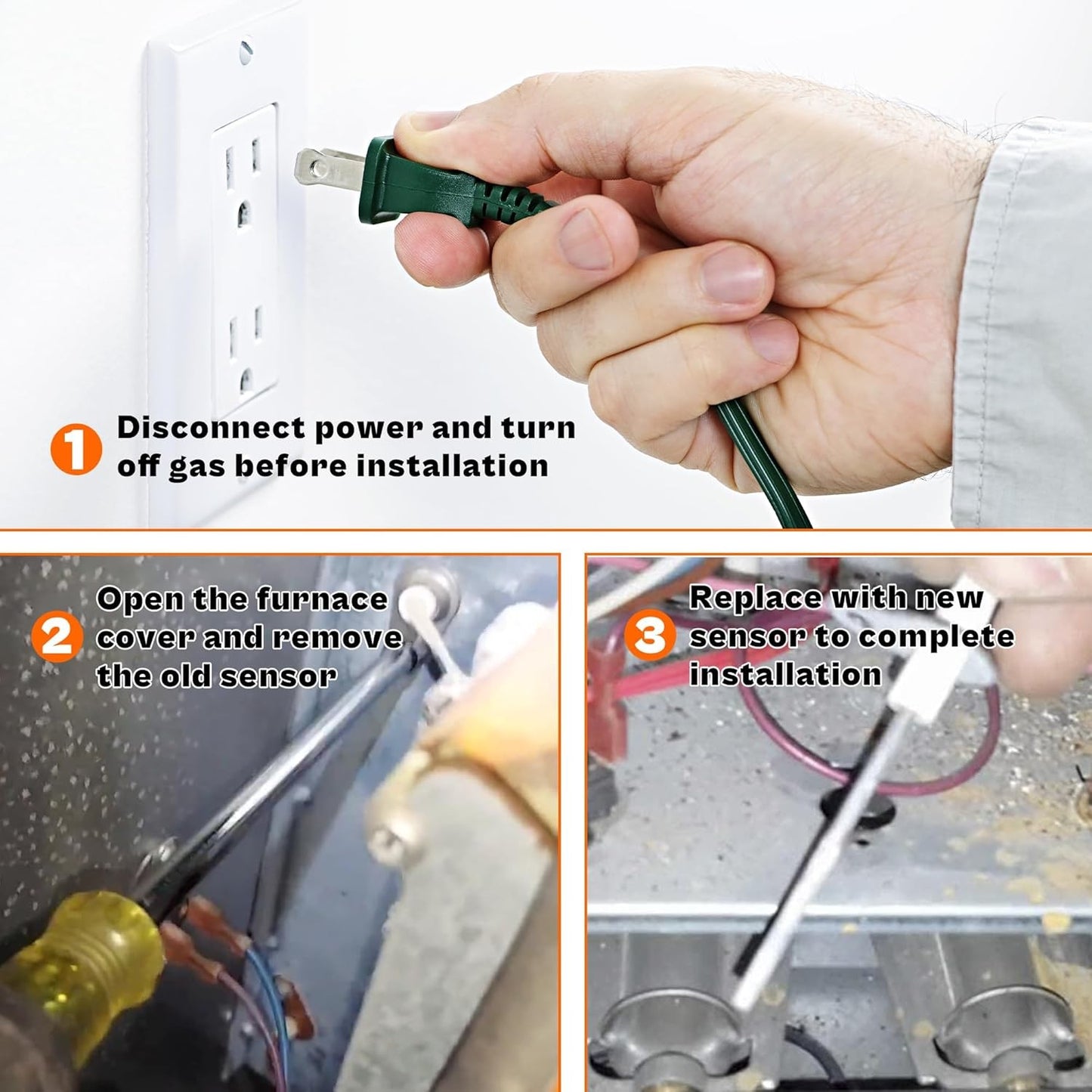 1 Disconnect power and turn off gas before installation

2 Open the furnace cover and remove the old sensor

3 Replace with new sensor to complete installation