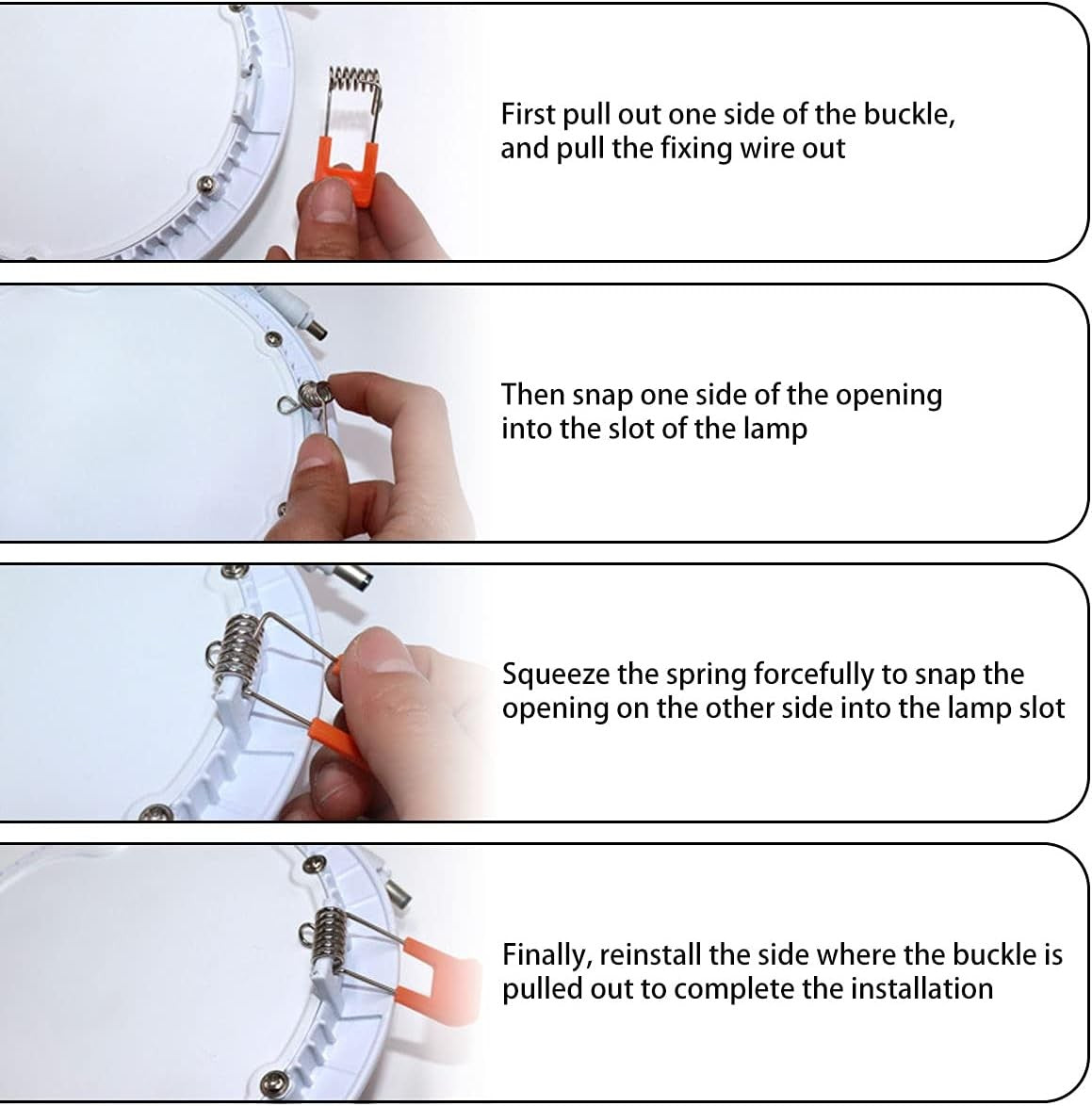 First pull out one side of the buckle, and pull the fixing wire out

Then snap one side of the opening into the slot of the lamp

Squeeze the spring forcefully to snap the opening on the other side into the lamp slot

Finally, reinstall the side where the buckle is pulled out to complete the installation