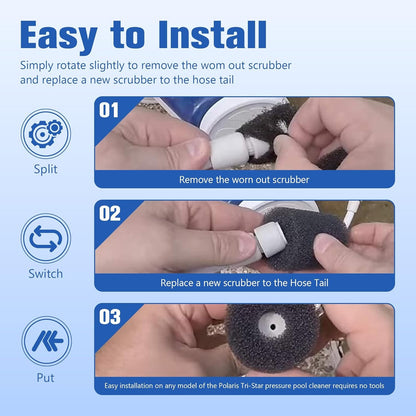 Easy to Install

Simply rotate slightly to remove the wom out scrubber and replace a new scrubber to the hose tail

Split

01

Remove the worn out scrubber

Switch

02

Replace a new scrubber to the Hose Tail

Put

03

Easy installation on any model of the Polaris Tri-Star pressure pool cleaner requires no tools