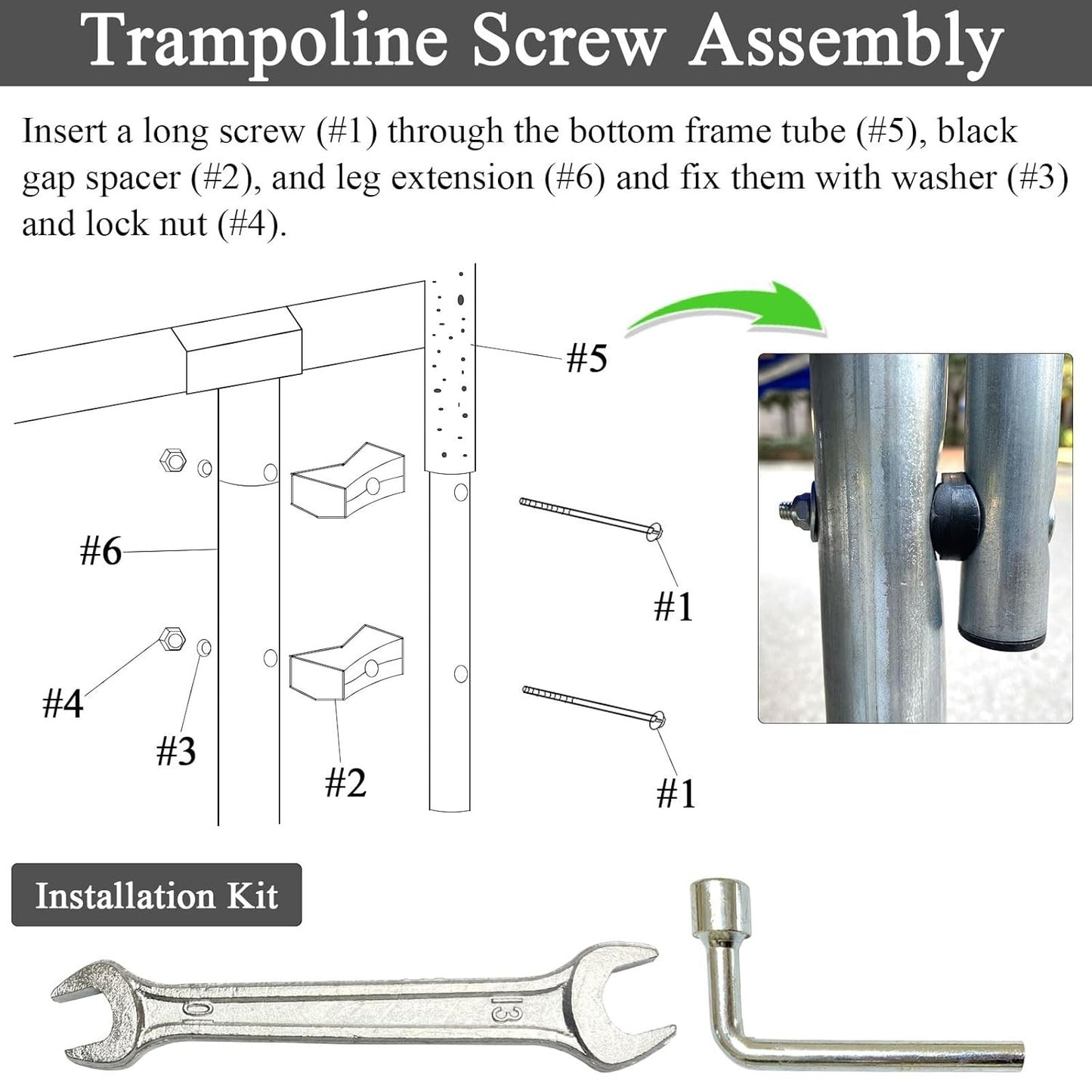 Trampoline Screw Assembly

Insert a long screw (#1) through the bottom frame tube (#5), black gap spacer (#2), and leg extension (#6) and fix them with washer (#3) and lock nut (#4).

#5

#6

#1

#4

#3

#2

#1

Installation Kit

10

13