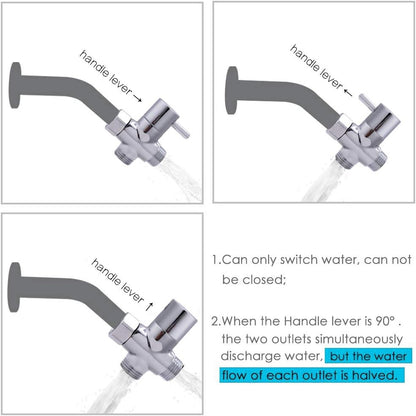 handle lever →

handle lever ←

handle lever ↑

1.Can only switch water, can not be closed;

2.When the Handle lever is 90° . the two outlets simultaneously discharge water, but the water flow of each outlet is halved.