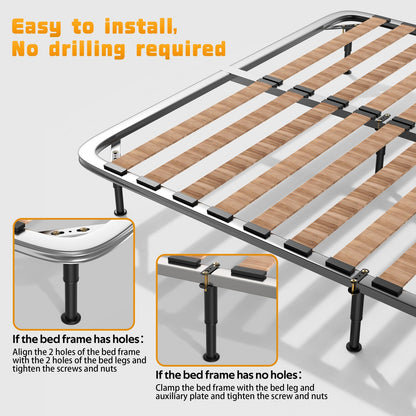 Easy to install,
No drilling required

If the bed frame has holes:
Align the 2 holes of the bed frame with the 2 holes of the bed legs and tighten the screws and nuts

If the bed frame has no holes:
Clamp the bed frame with the bed leg and auxiliary plate and tighten the screw and nuts