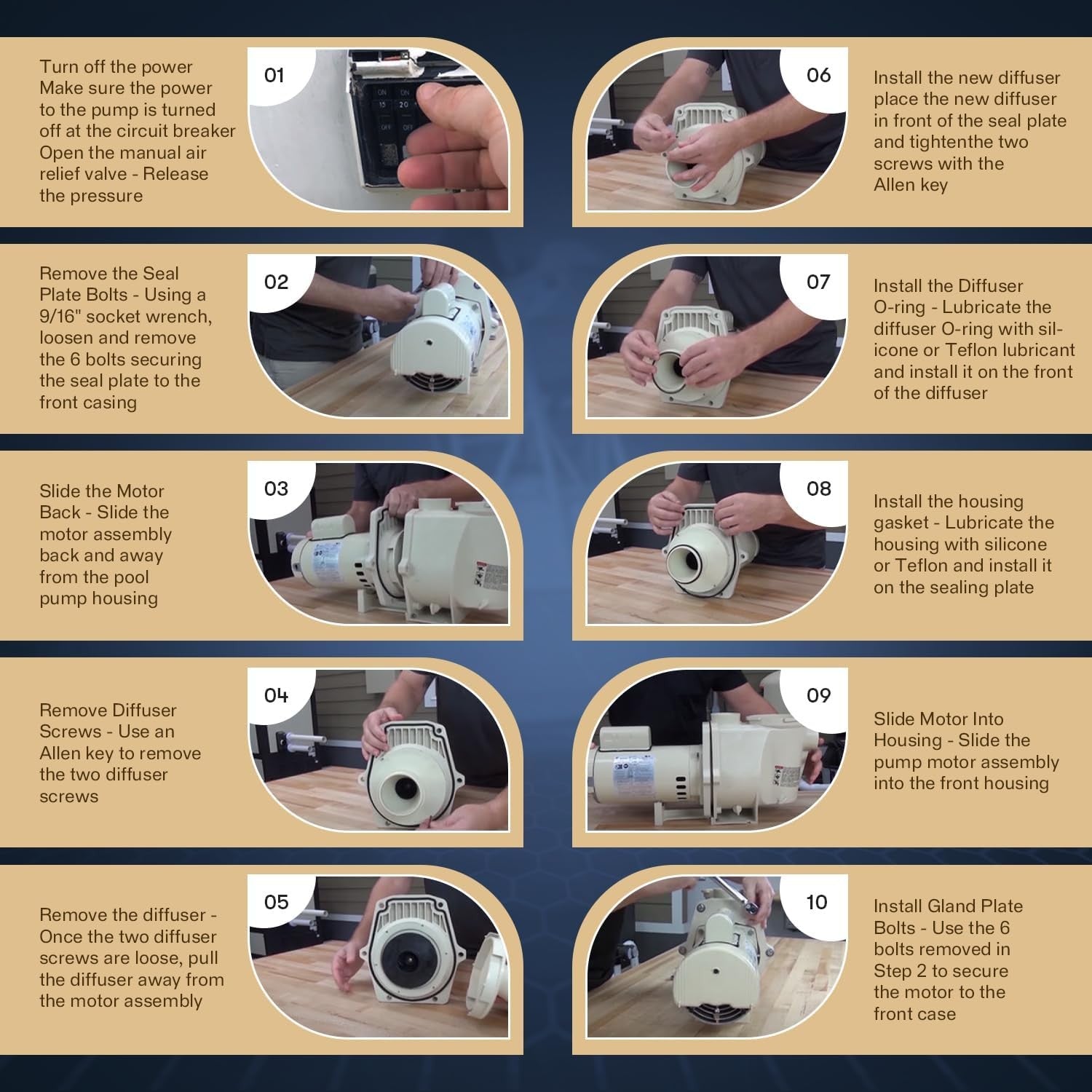 Turn off the power Make sure the power to the pump is turned off at the circuit breaker Open the manual air relief valve - Release the pressure

01

ON ON
15 20
OFF OFF

Remove the Seal Plate Bolts - Using a 9/16" socket wrench, loosen and remove the 6 bolts securing the seal plate to the front casing

02

Slide the Motor Back - Slide the motor assembly back and away from the pool pump housing

03

Remove Diffuser Screws - Use an Allen key to remove the two diffuser screws

04

Remove the diffuser - Once the two diffuser screws are loose, pull the diffuser away from the motor assembly

05

06

Install the new diffuser place the new diffuser in front of the seal plate and tightenthe two screws with the Allen key

07

Install the Diffuser O-ring - Lubricate the diffuser O-ring with silicone or Teflon lubricant and install it on the front of the diffuser

08

Install the housing gasket - Lubricate the housing with silicone or Teflon and install it on the sealing plate

09

Slide Motor Into Housing - Slide the pump motor assembly into the front housing

10

Install Gland Plate Bolts - Use the 6 bolts removed in Step 2 to secure the motor to the front case