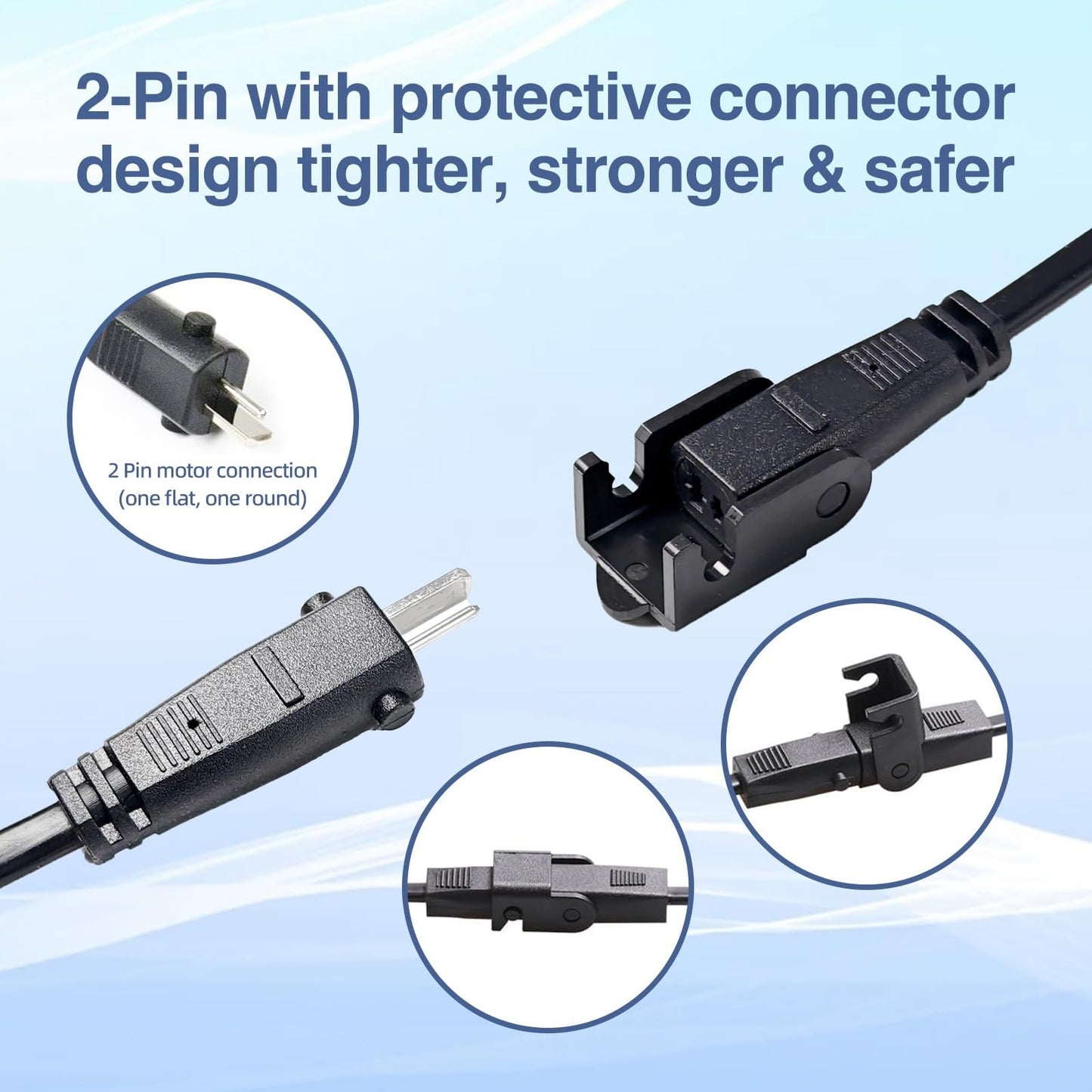 2-Pin with protective connector design tighter, stronger & safer

2 Pin motor connection
(one flat, one round)