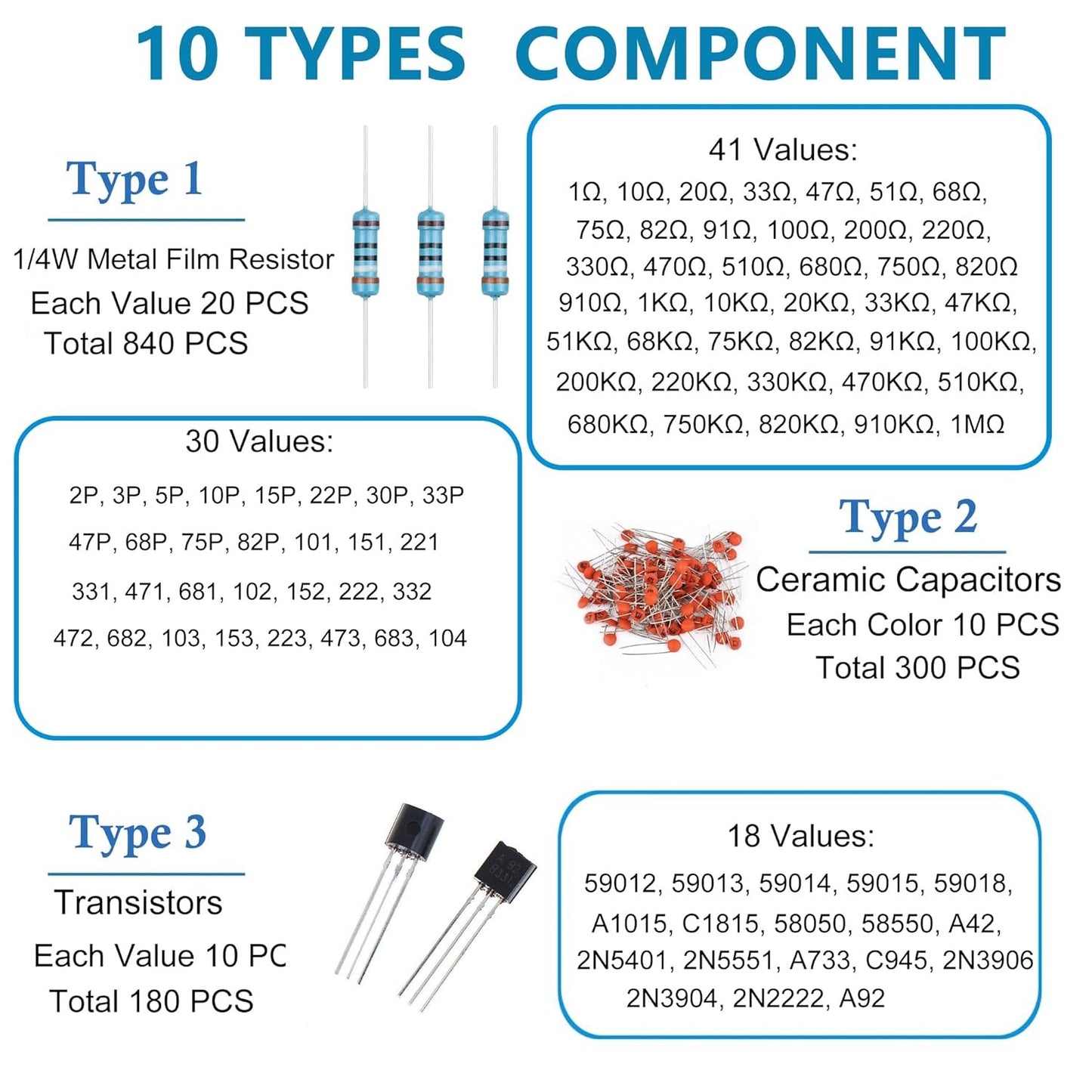 10 TYPES COMPONENT

Type 1

1/4W Metal Film Resistor
Each Value 20 PCS
Total 840 PCS

41 Values:
1Ω, 10Ω, 20Ω, 33Ω, 47Ω, 51Ω, 68Ω, 75Ω, 82Ω, 91Ω, 100Ω, 200Ω, 220Ω, 330Ω, 470Ω, 510Ω, 680Ω, 750Ω, 820Ω 910Ω, 1KΩ, 10KΩ, 20KΩ, 33KΩ, 47KΩ, 51KΩ, 68KΩ, 75KΩ, 82KΩ, 91KΩ, 100KΩ, 200KΩ, 220KΩ, 330KΩ, 470KΩ, 510KΩ, 680KΩ, 750KΩ, 820KΩ, 910KΩ, 1MΩ

30 Values:
2P, 3P, 5P, 10P, 15P, 22P, 30P, 33P
47P, 68P, 75P, 82P, 101, 151, 221
331, 471, 681, 102, 152, 222, 332
472, 682, 103, 153, 223, 473, 683, 104

Type 2

Ceramic Capacitors
Each Color 10 PCS
Total 300 PCS

Type 3

Transistors
Each Value 10 PC
Total 180 PCS

A 92
B331

18 Values:
59012, 59013, 59014, 59015, 59018, A1015, C1815, 58050, 58550, A42, 2N5401, 2N5551, A733, C945, 2N3906
2N3904, 2N2222, A92