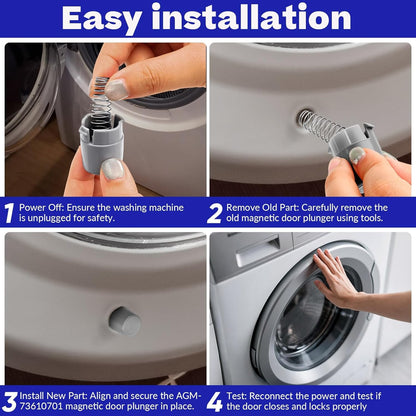 Easy installation

1 Power Off: Ensure the washing machine is unplugged for safety.

2 Remove Old Part: Carefully remove the old magnetic door plunger using tools.

3 Install New Part: Align and secure the AGM-73610701 magnetic door plunger in place.

4 Test: Reconnect the power and test if the door closes and locks properly