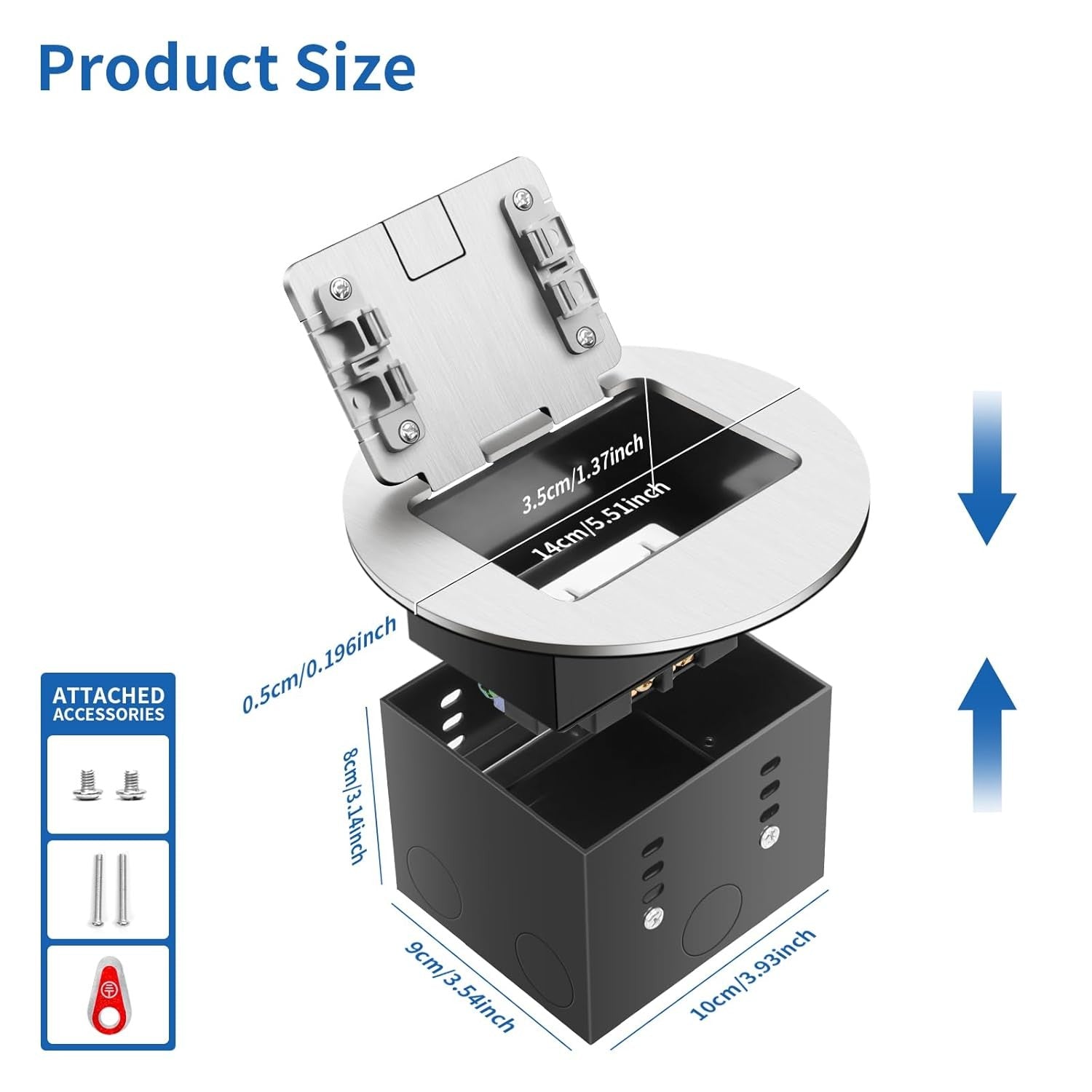 Product Size

3.5cm/1.37inch

14cm/5.51inch

0.5cm/0.196inch

8cm/3.14inch

9cm/3.54inch

10cm/3.93inch

ATTACHED ACCESSORIES