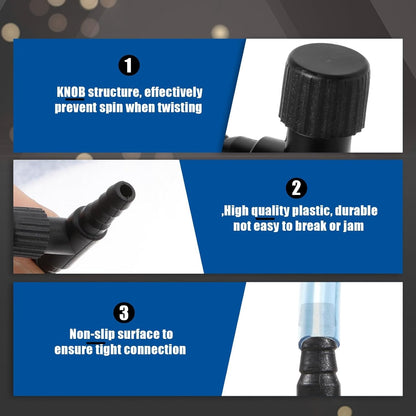 1

KNOB structure, effectively prevent spin when twisting

2

,High quality plastic, durable not easy to break or jam

3

Non-slip surface to ensure tight connection