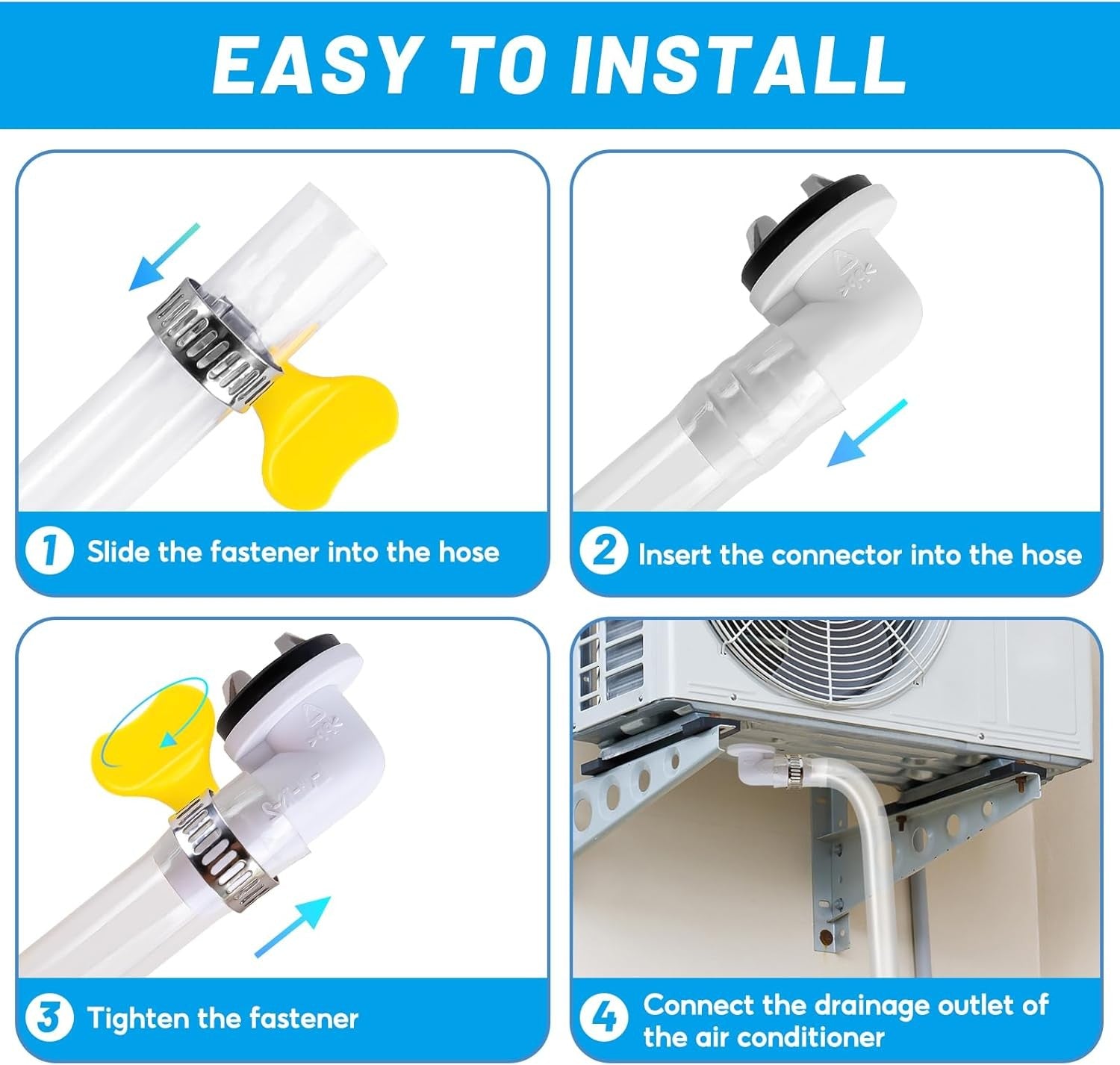 EASY TO INSTALL

1 Slide the fastener into the hose

2 Insert the connector into the hose

3 Tighten the fastener

4 Connect the drainage outlet of the air conditioner