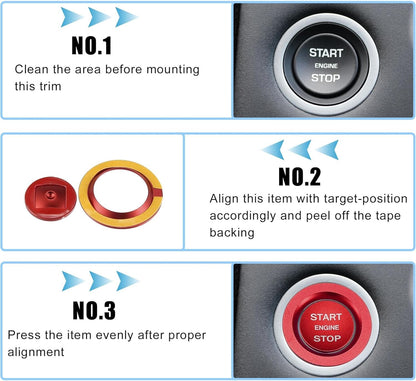 NO.1
Clean the area before mounting this trim

START
ENGINE
STOP

NO.2
Align this item with target-position accordingly and peel off the tape backing

NO.3
Press the item evenly after proper alignment

START
ENGINE
STOP