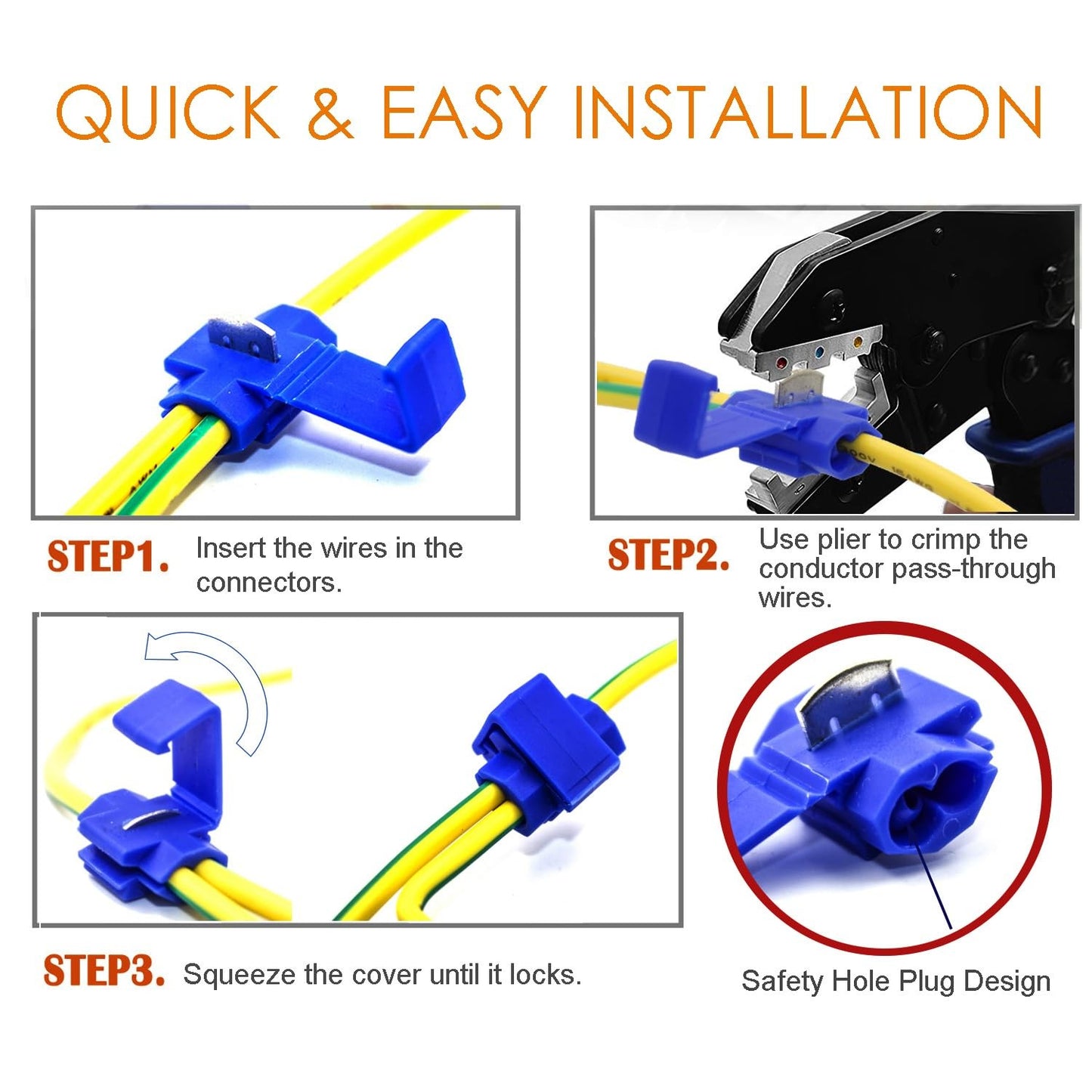 QUICK & EASY INSTALLATION

STEP1. Insert the wires in the connectors.

STEP2. Use plier to crimp the conductor pass-through wires.

STEP3. Squeeze the cover until it locks.

Safety Hole Plug Design