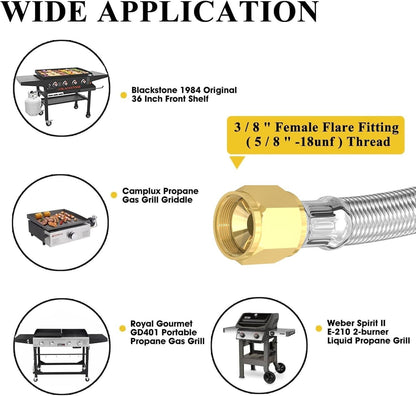 WIDE APPLICATION

Blackstone 1984 Original 36 Inch Front Shelf

3 / 8 " Female Flare Fitting ( 5 / 8 " -18unf ) Thread

Camplux Propane Gas Grill Griddle

Royal Gourmet GD401 Portable Propane Gas Grill

Weber Spirit II E-210 2-burner Liquid Propane Grill