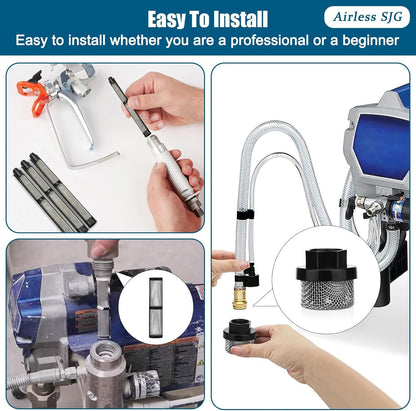 Easy To Install

Airless SJG

Easy to install whether you are a professional or a beginner