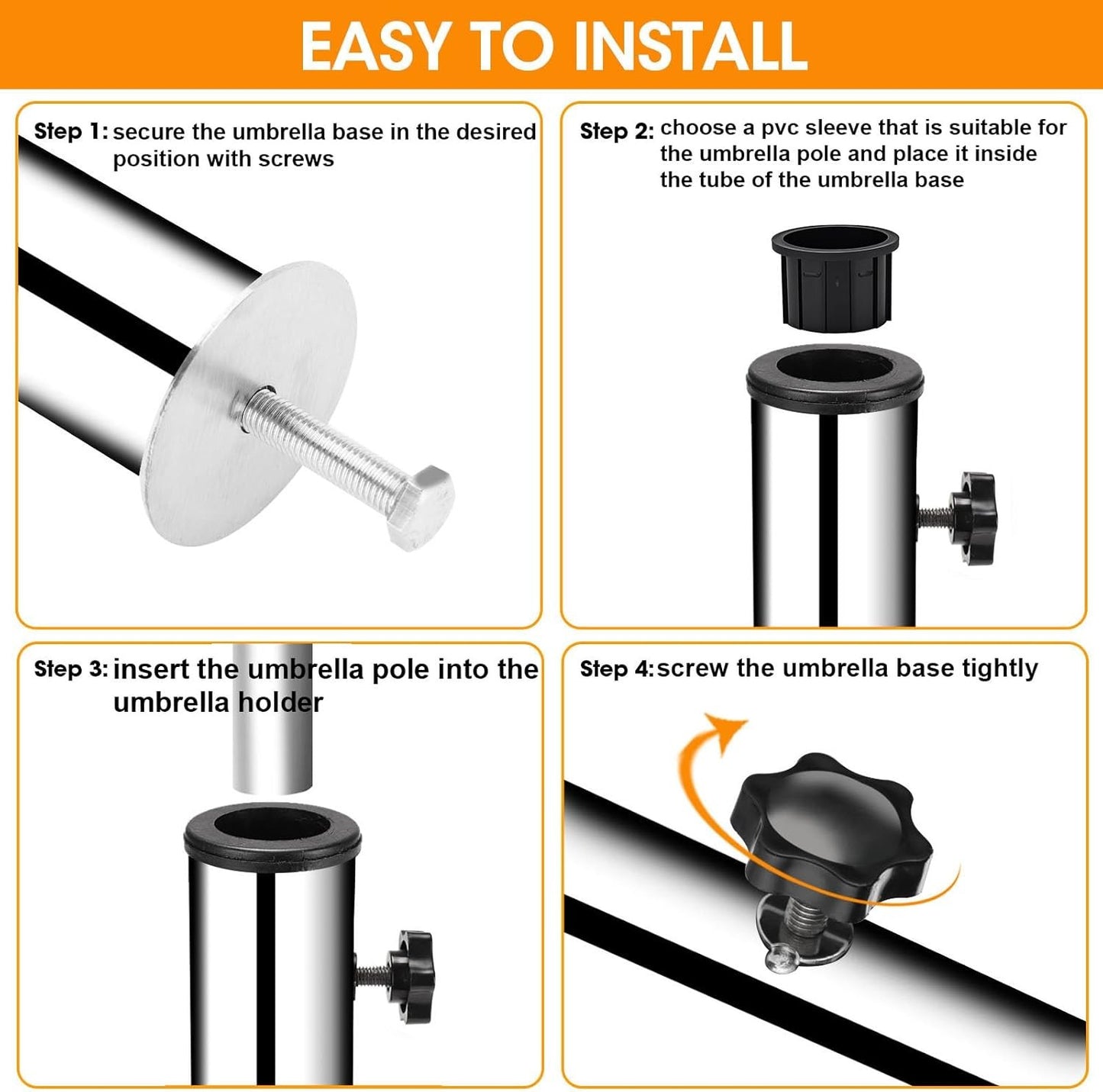 EASY TO INSTALL

Step 1: secure the umbrella base in the desired position with screws

Step 2: choose a pvc sleeve that is suitable for the umbrella pole and place it inside the tube of the umbrella base

Step 3: insert the umbrella pole into the umbrella holder

Step 4: screw the umbrella base tightly