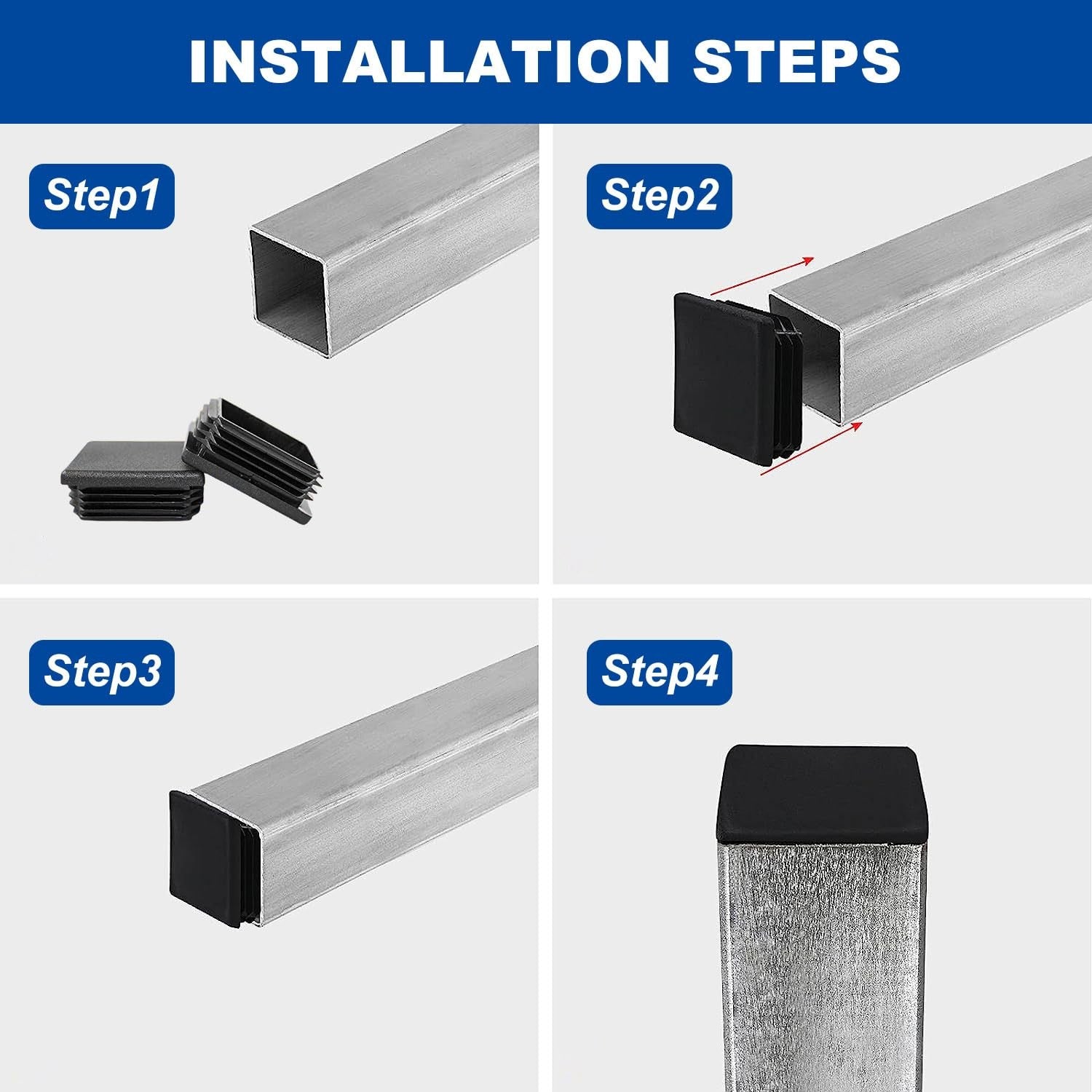 INSTALLATION STEPS

Step1

Step2

Step3

Step4