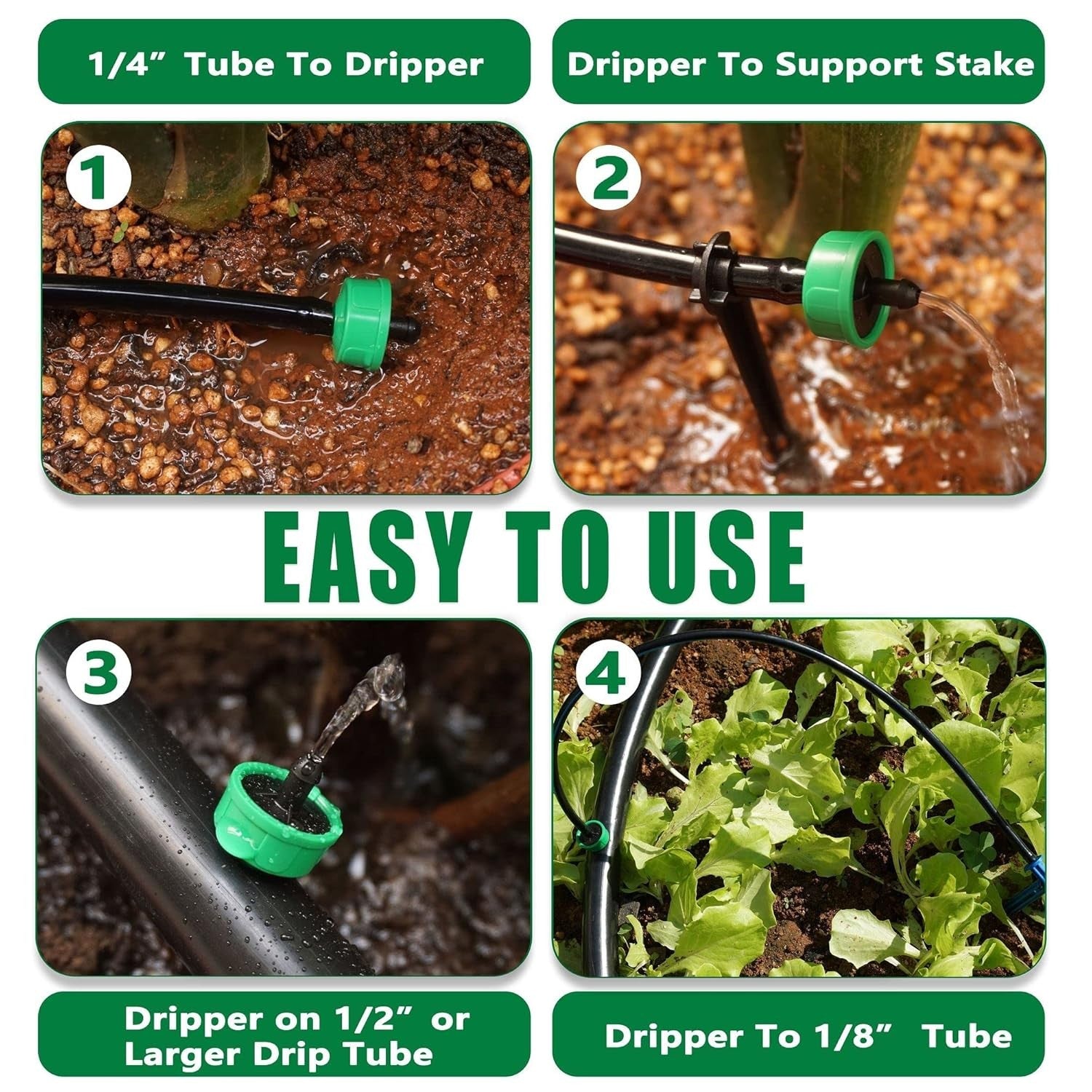 1/4” Tube To Dripper

Dripper To Support Stake

1

2

EASY TO USE

3

4

Dripper on 1/2” or Larger Drip Tube

Dripper To 1/8” Tube