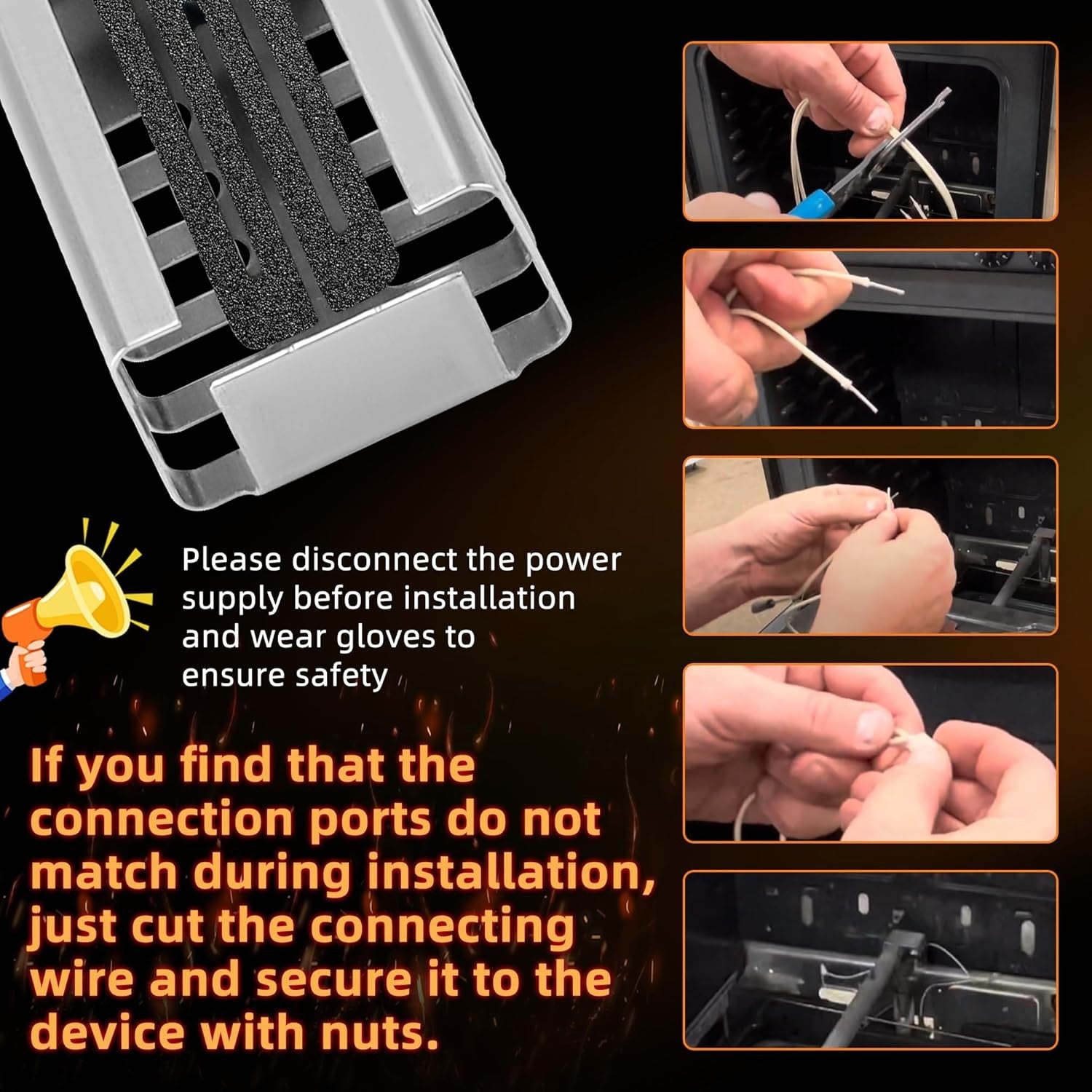 Please disconnect the power supply before installation and wear gloves to ensure safety

If you find that the connection ports do not match during installation, just cut the connecting wire and secure it to the device with nuts.